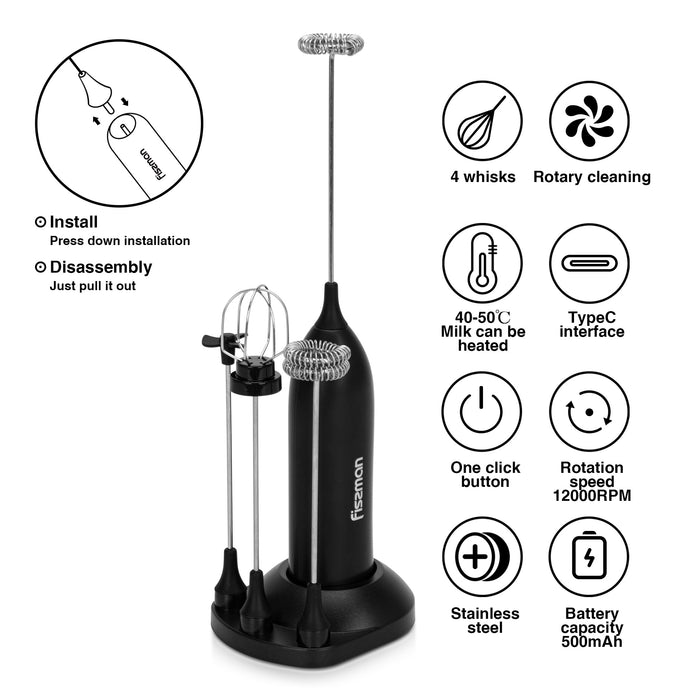 fissman

Install
Press down installation

Disassembly
Just pull it out

fissman

4 whisks

Rotary cleaning

40-50℃
Milk can be heated

TypeC interface

One click button

Rotation speed 12000RPM

Stainless steel

Battery capacity 500mAh