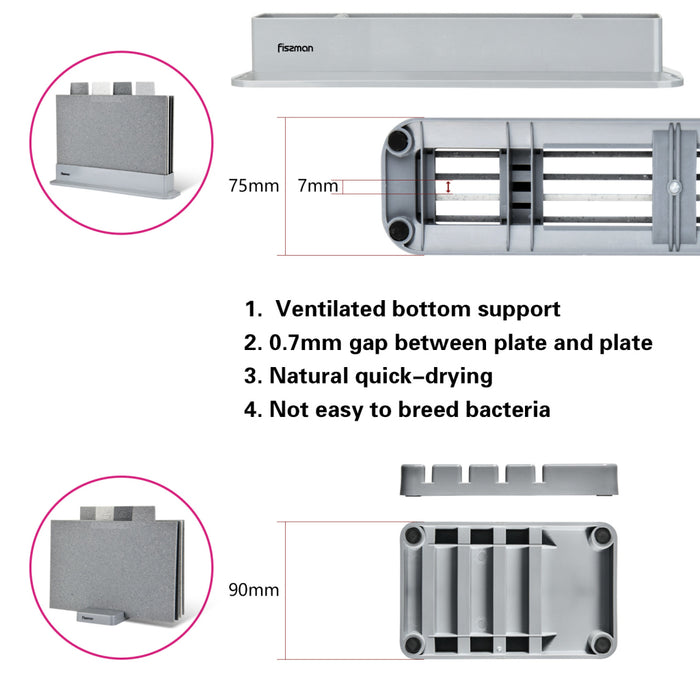 fissman

fissman

75mm 7mm

1. Ventilated bottom support
2. 0.7mm gap between plate and plate
3. Natural quick-drying
4. Not easy to breed bacteria

fissman

90mm